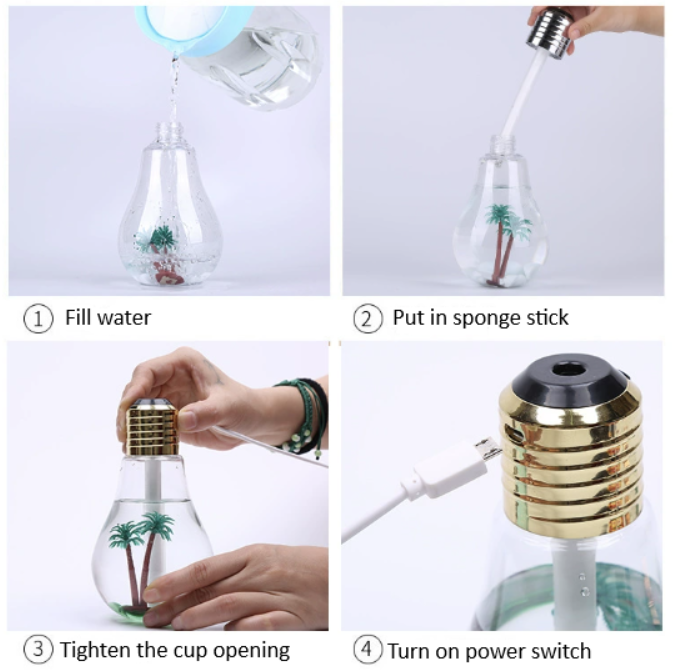 ① Fill water

② Put in sponge stick

③ Tighten the cup opening

④ Turn on power switch